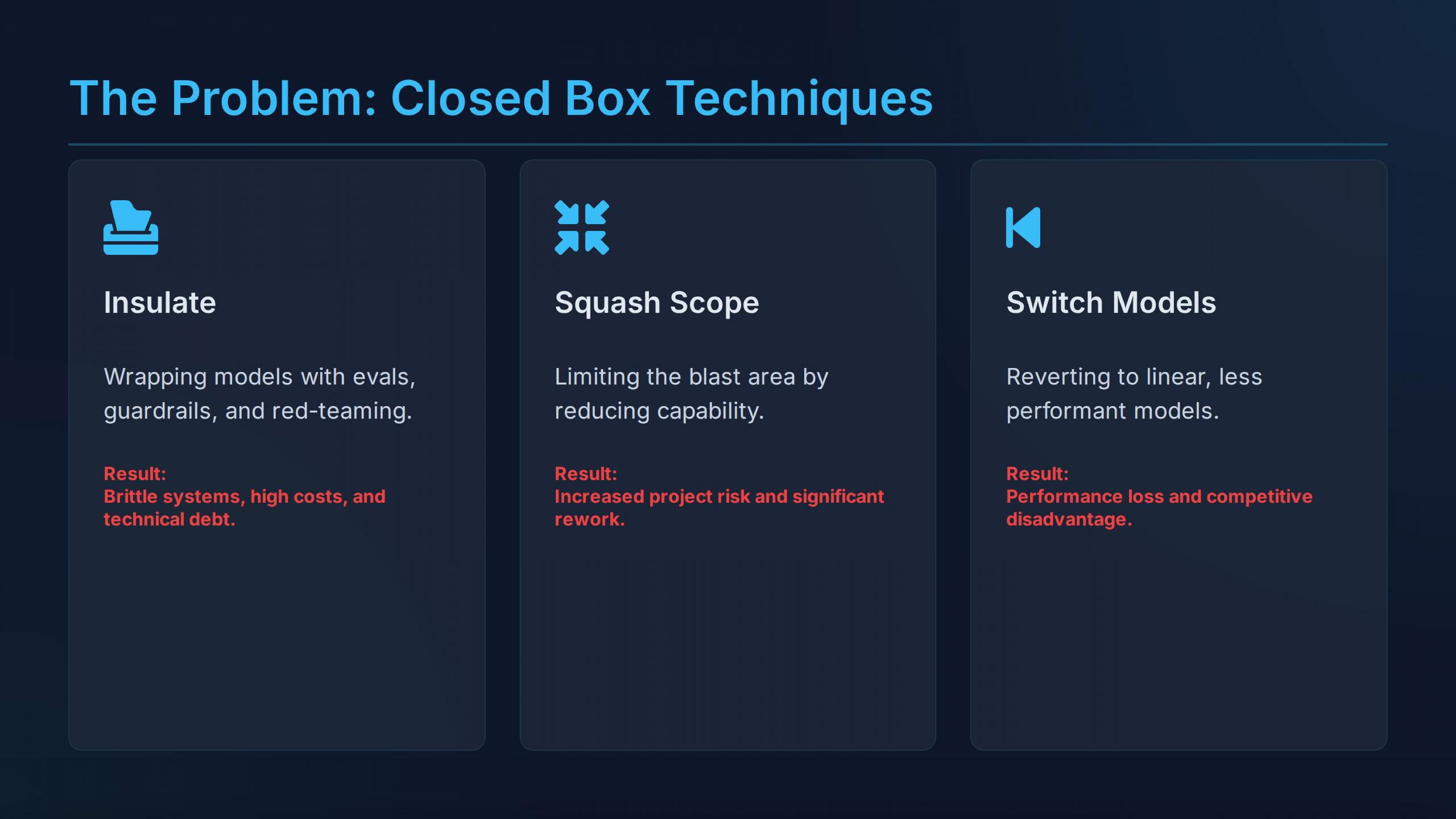 The Problem: Closed Box Techniques

Insulate

Wrapping models with evals, guardrails, and red-teaming.

Result:
Brittle systems, high costs, and technical debt.

Squash Scope

Limiting the blast area by reducing capability.

Result:
Increased project risk and significant rework.

Switch Models

Reverting to linear, less performant models.

Result:
Performance loss and competitive disadvantage.